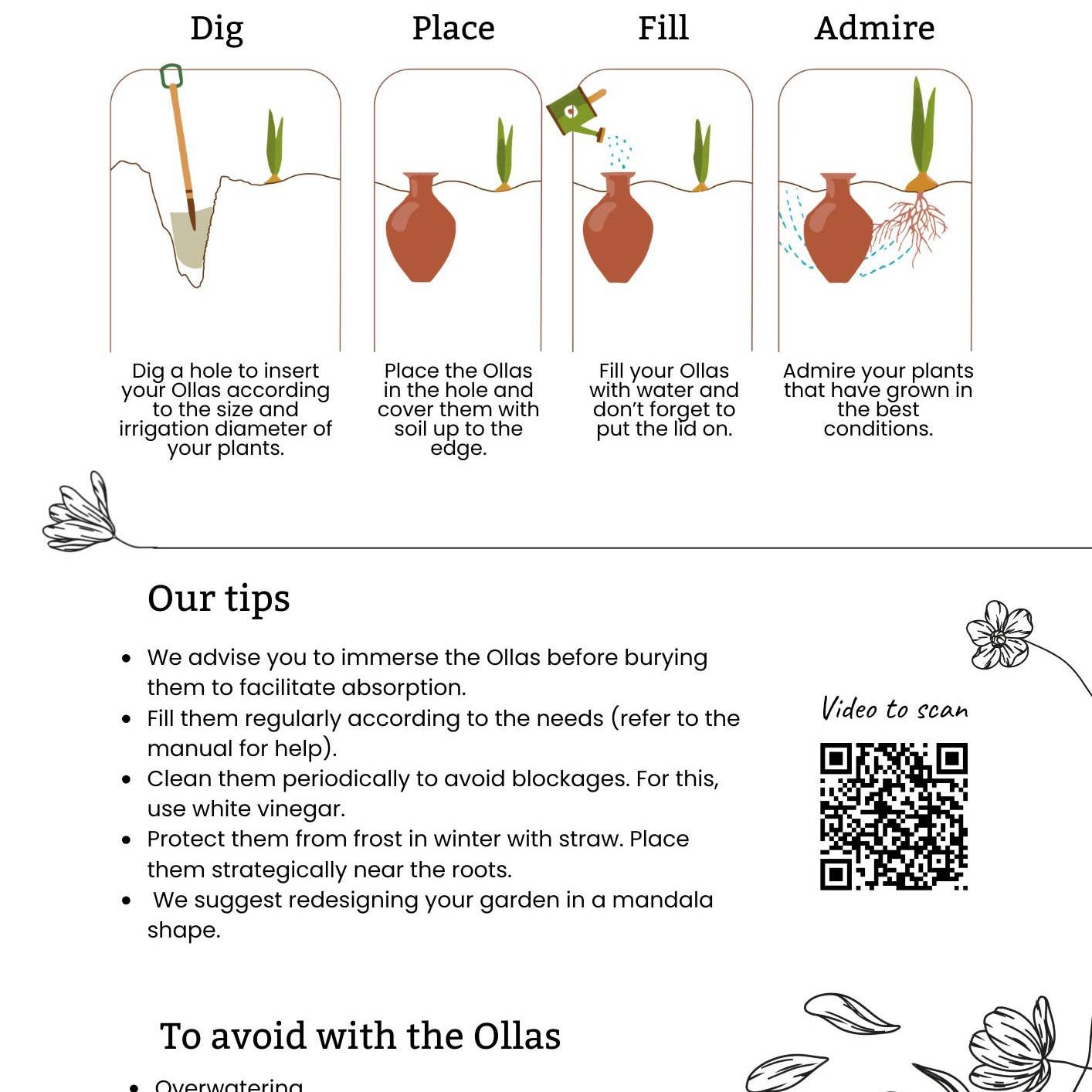 Dig

Dig a hole to insert your Ollas according to the size and irrigation diameter of your plants.

Place

Place the Ollas in the hole and cover them with soil up to the edge.

Fill

Fill your Ollas with water and don't forget to put the lid on.

Admire

Admire your plants that have grown in the best conditions.

Our tips

• We advise you to immerse the Ollas before burying them to facilitate absorption.
• Fill them regularly according to the needs (refer to the manual for help).
• Clean them periodically to avoid blockages. For this, use white vinegar.
• Protect them from frost in winter with straw. Place them strategically near the roots.
• We suggest redesigning your garden in a mandala shape.

Video to scan

To avoid with the Ollas

• Overwatering